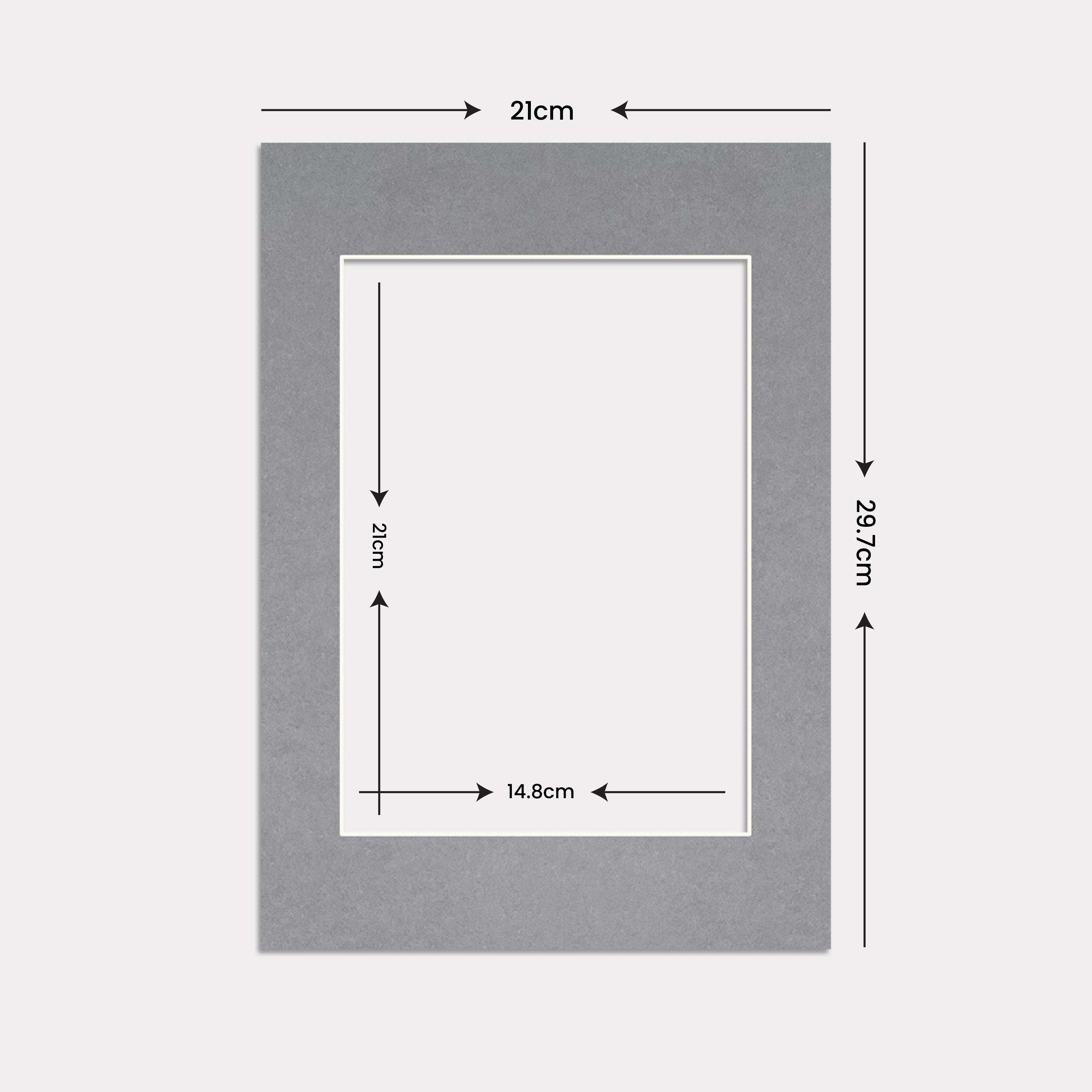 21cm

29.7cm

21cm

14.8cm